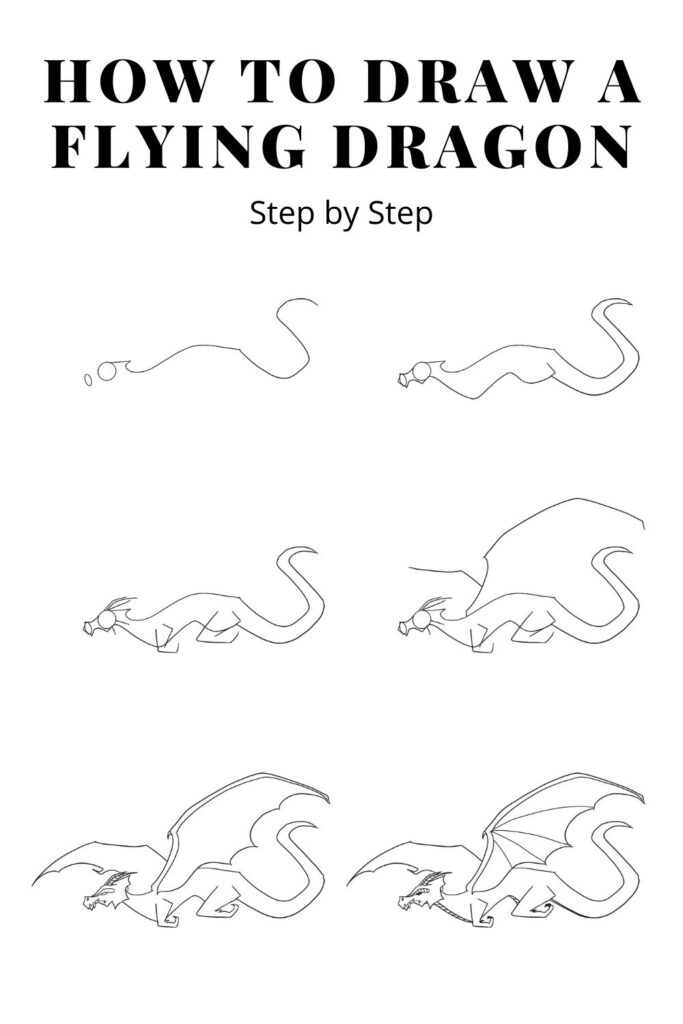 HOW TO DRAW A FLYING DRAGON

Step by Step