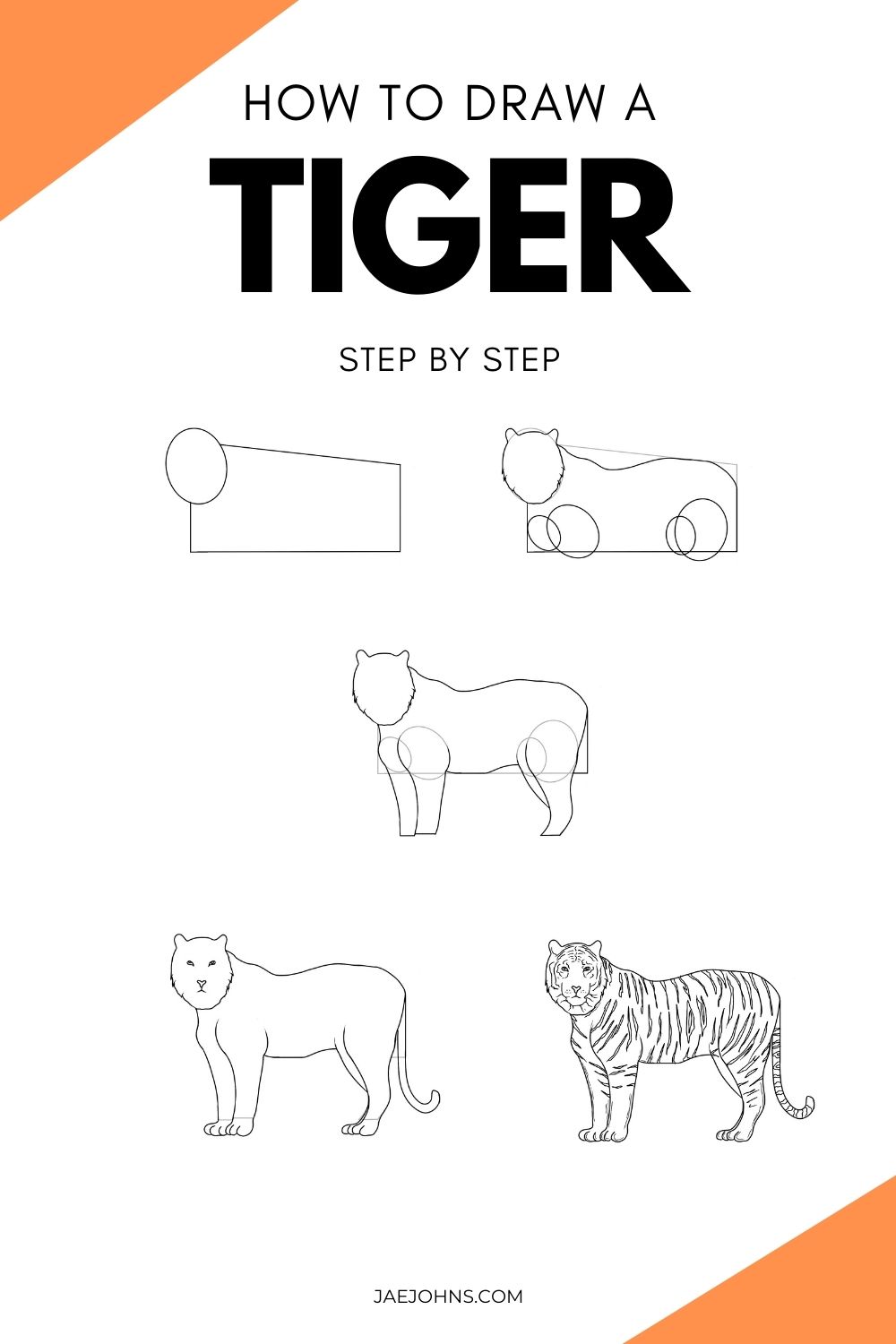 HOW TO DRAW A
TIGER
STEP BY STEP

JAEJOHNS.COM